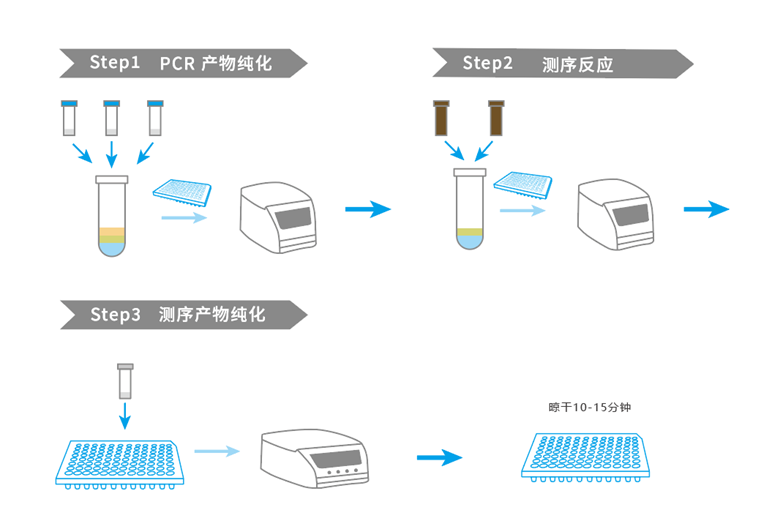 Step1 PCR 产物纯化

Step2 测序反应

Step3 测序产物纯化

晾干10-15分钟